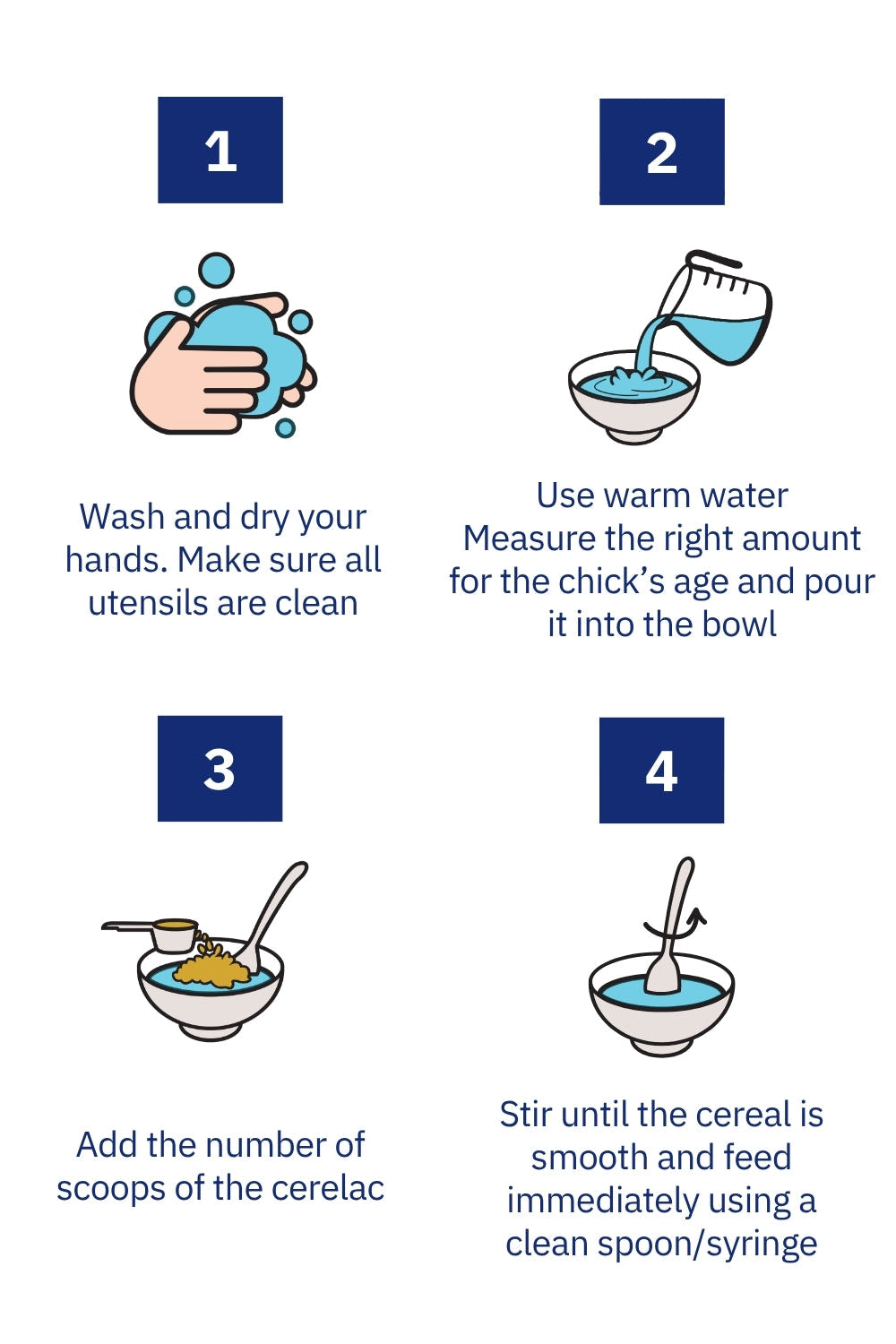 1

Wash and dry your hands. Make sure all utensils are clean

2

Use warm water
Measure the right amount for the chick’s age and pour it into the bowl

3

Add the number of scoops of the cerelac

4

Stir until the cereal is smooth and feed immediately using a clean spoon/syringe